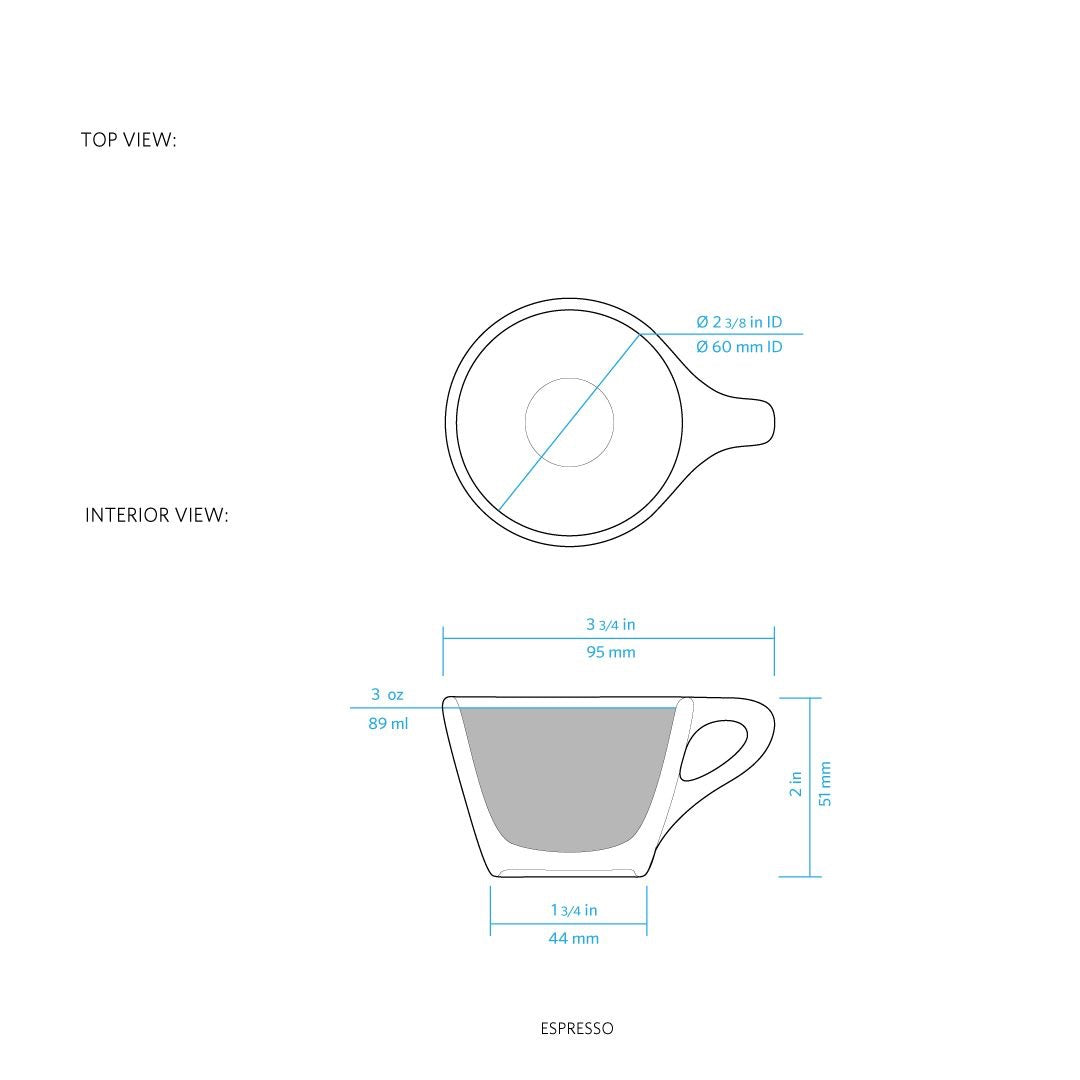 TOP VIEW:

Ø 2 3/8 in ID
Ø 60 mm ID

INTERIOR VIEW:

3 3/4 in
95 mm

3 oz
89 ml

2 in
51 mm

1 3/4 in
44 mm

ESPRESSO