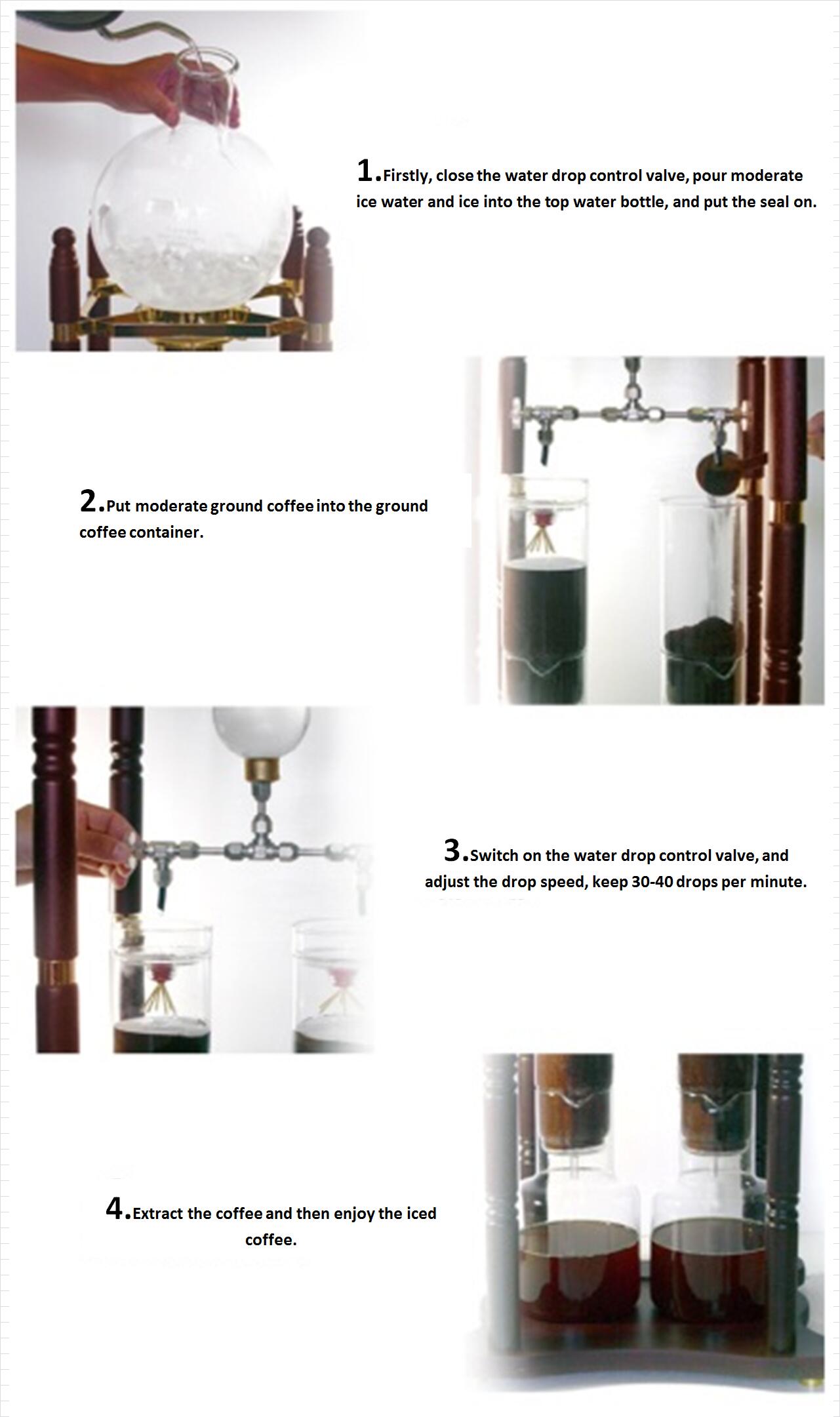 1.Firstly, close the water drop control valve, pour moderate ice water and ice into the top water bottle, and put the seal on.

2.Put moderate ground coffee into the ground coffee container.

3.Switch on the water drop control valve, and adjust the drop speed, keep 30-40 drops per minute.

4.Extract the coffee and then enjoy the iced coffee.