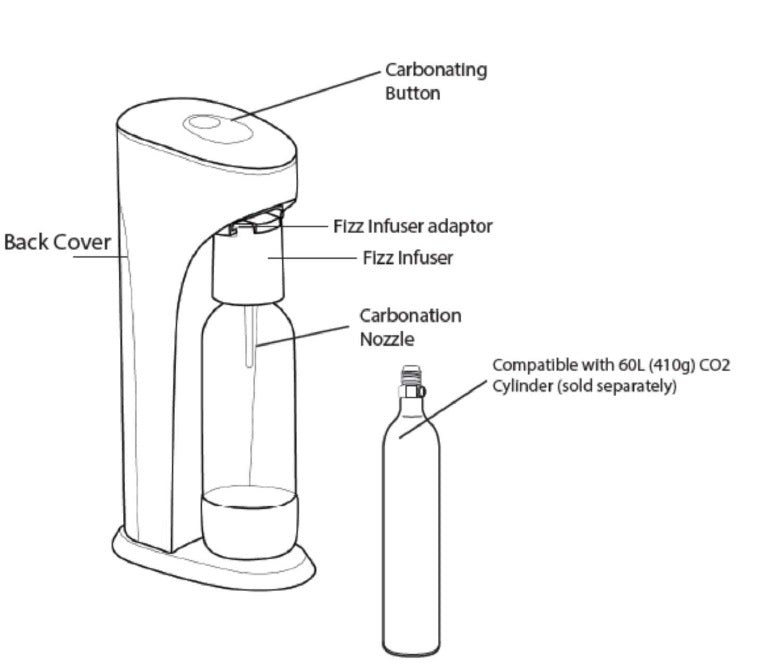 Carbonating Button

Back Cover

Fizz Infuser adaptor

Fizz Infuser

Carbonation Nozzle

Compatible with 60L (410g) CO2 Cylinder (sold separately)