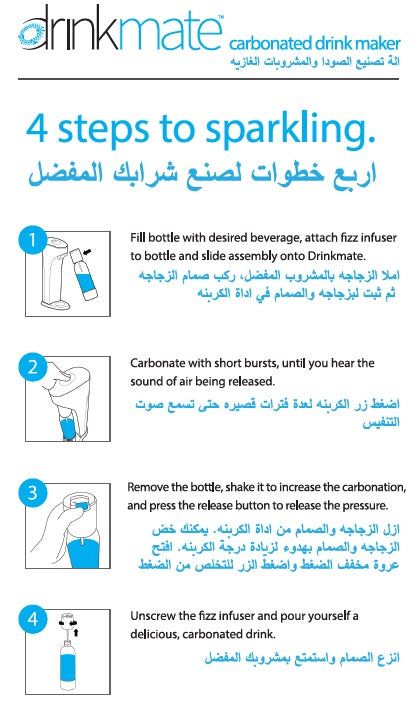 drinkmate™ carbonated drink maker
الة تصنيع الصودا والمشروبات الغازيه

4 steps to sparkling.
اربع خطوات لصنع شرابك المفضل

1
Fill bottle with desired beverage, attach fizz infuser to bottle and slide assembly onto Drinkmate.
املا الزجاجه بالمشروب المفضل، ركب صمام الزجاجه ثم ثبت لبزجاجه والصمام في اداة الكربنه

2
Carbonate with short bursts, until you hear the sound of air being released.
اضغط زر الكربنه لعدة فترات قصيره حتى تسمع صوت التنفيس

3
Remove the bottle, shake it to increase the carbonation, and press the release button to release the pressure.
ازل الزجاجه والصمام من اداة الكربنه. يمكنك خض الزجاجه والصمام بهدوء لزيادة درجة الكربنه. افتح عروة مخفف الضغط واضغط الزر للتخلص من الضغط

4
Unscrew the fizz infuser and pour yourself a delicious, carbonated drink.
انزع الصمام واستمتع بمشروبك المفضل