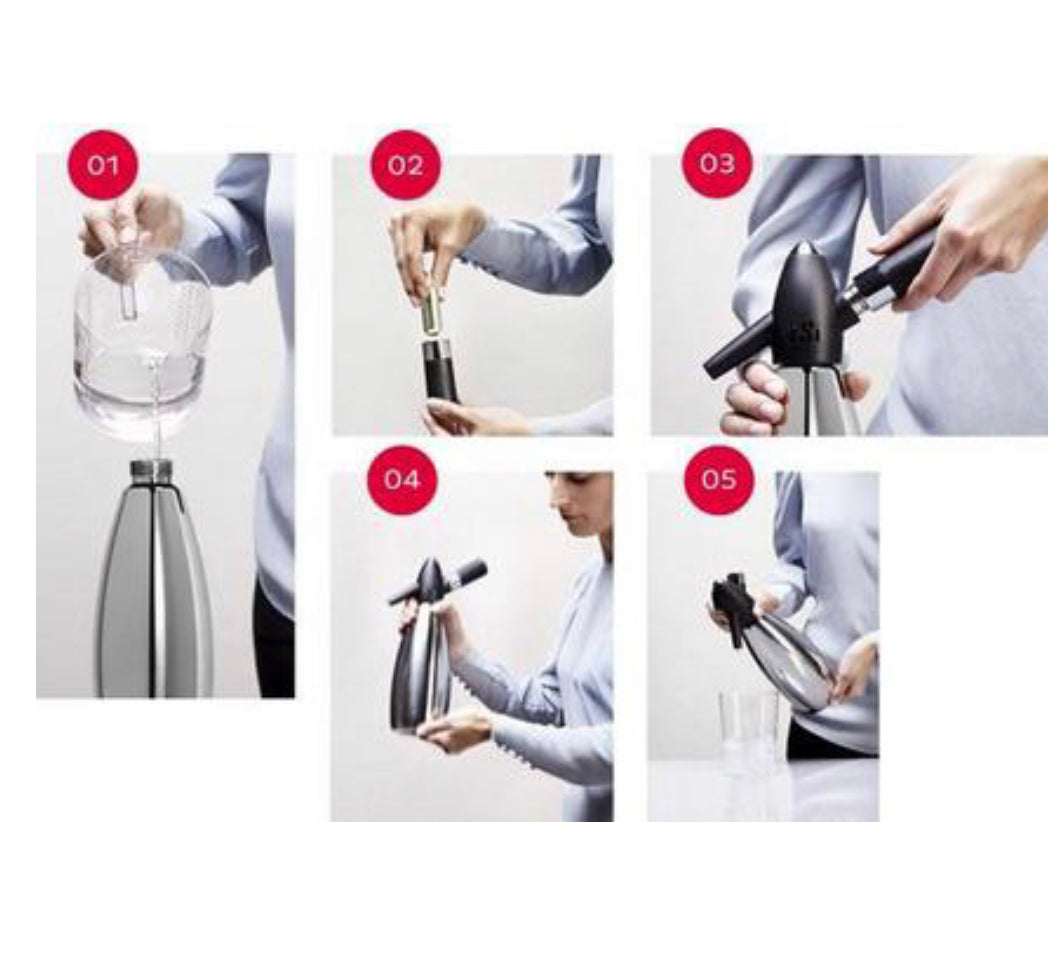 01

02

03

04

05