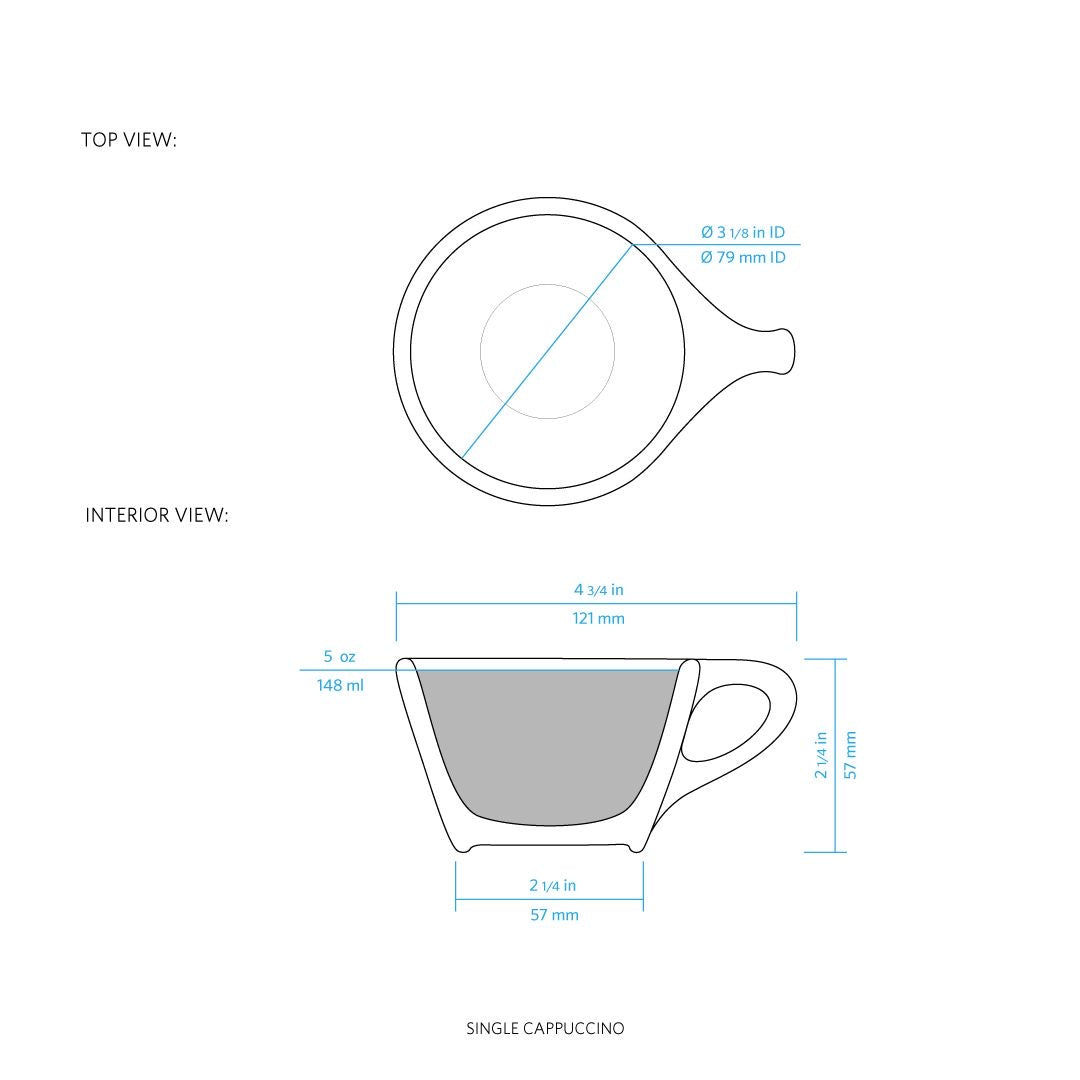 TOP VIEW:

Ø 3 1/8 in ID
Ø 79 mm ID

INTERIOR VIEW:

4 3/4 in
121 mm

5 oz
148 ml

2 1/4 in
57 mm

2 1/4 in
57 mm

SINGLE CAPPUCCINO